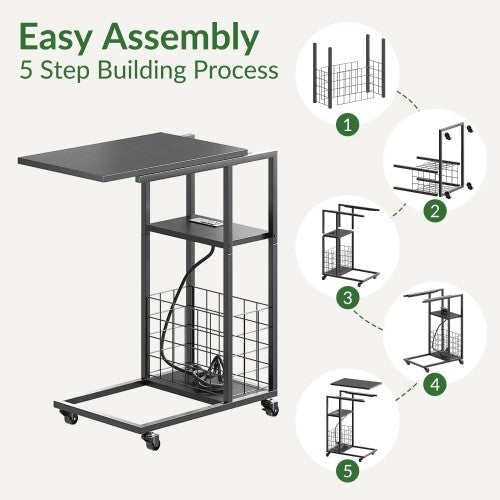 Easy Assembly
5 Step Building Process

1

2

3

4

5